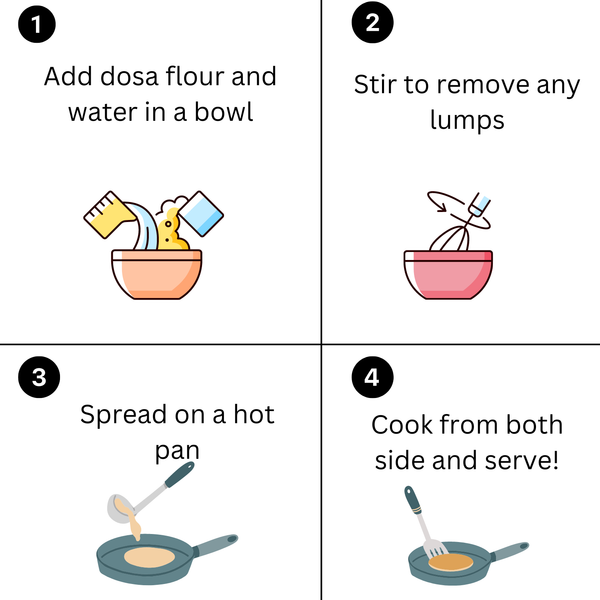 1

Add dosa flour and water in a bowl

2

Stir to remove any lumps

3

Spread on a hot pan

4

Cook from both side and serve!